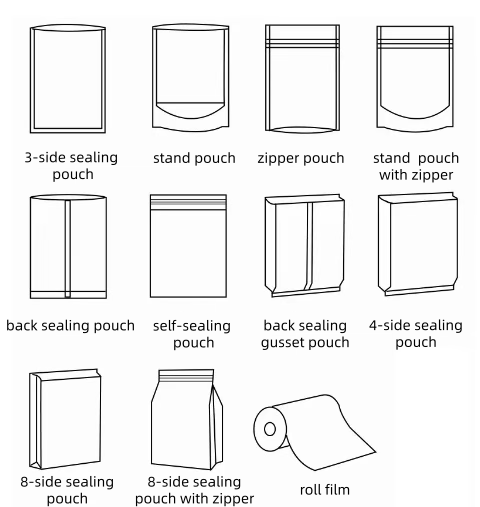 3-side sealing pouch

stand pouch

zipper pouch

stand pouch with zipper

back sealing pouch

self-sealing pouch

back sealing gusset pouch

4-side sealing pouch

8-side sealing pouch

8-side sealing pouch with zipper

roll film